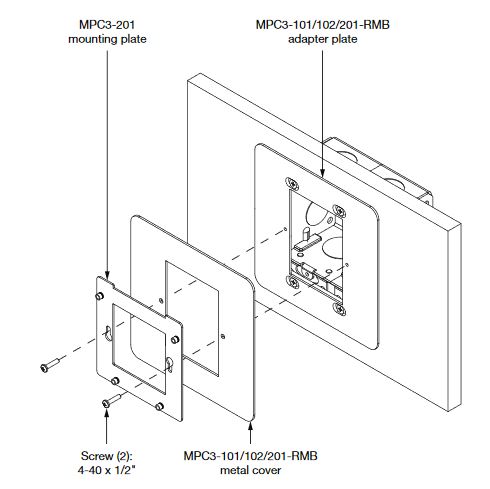 MPC3-201
mounting plate

MPC3-101/102/201-RMB
adapter plate

Screw (2):
4-40 x 1/2"

MPC3-101/102/201-RMB
metal cover